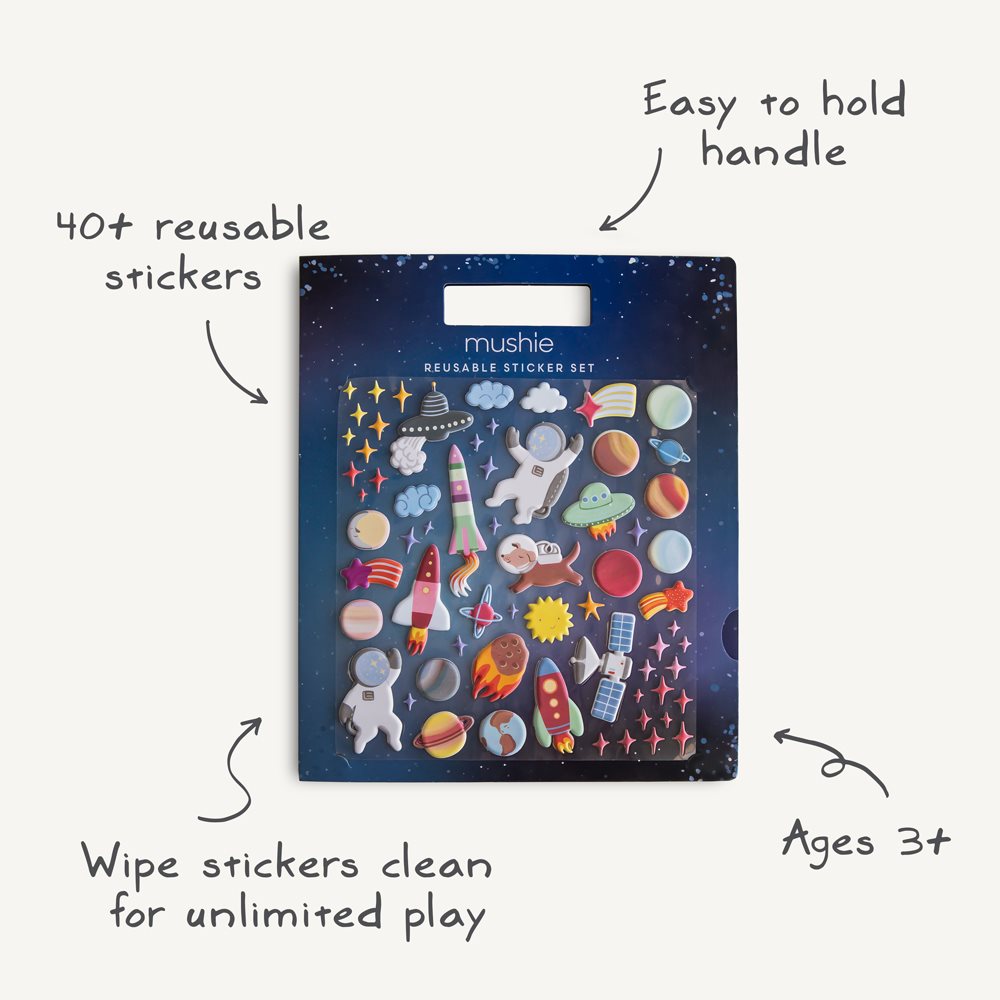 Easy to hold handle

40+ reusable stickers

mushie

REUSABLE STICKER SET

Wipe stickers clean for unlimited play

Ages 3+